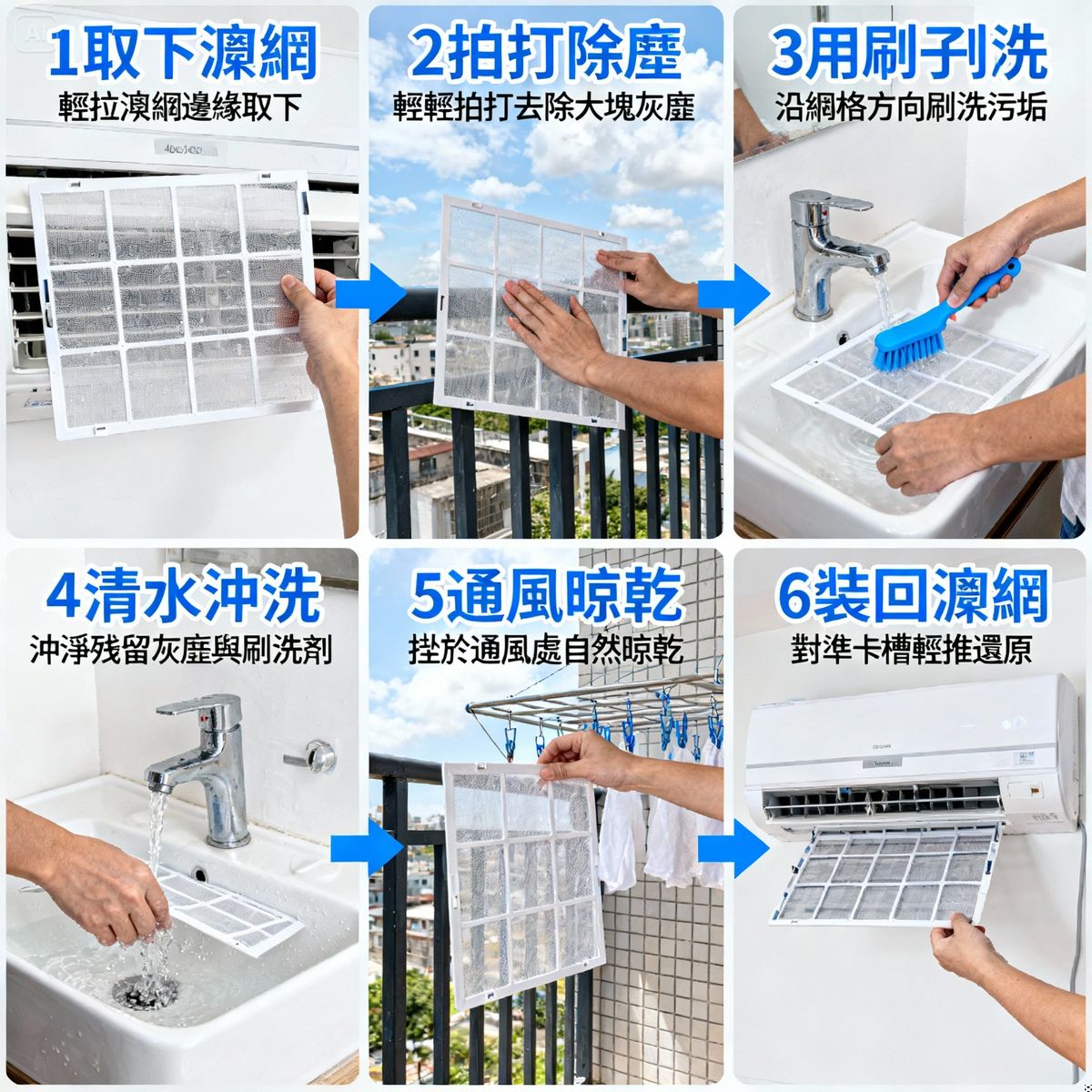 1取下濾網
輕拉濾網邊緣取下

2拍打除塵
輕輕拍打去除大塊灰塵

3用刷子刷洗
沿網格方向刷洗污垢

4清水沖洗
沖淨殘留灰塵與刷洗劑

5通風晾乾
掛於通風處自然晾乾

6裝回濾網
對準卡槽輕推還原