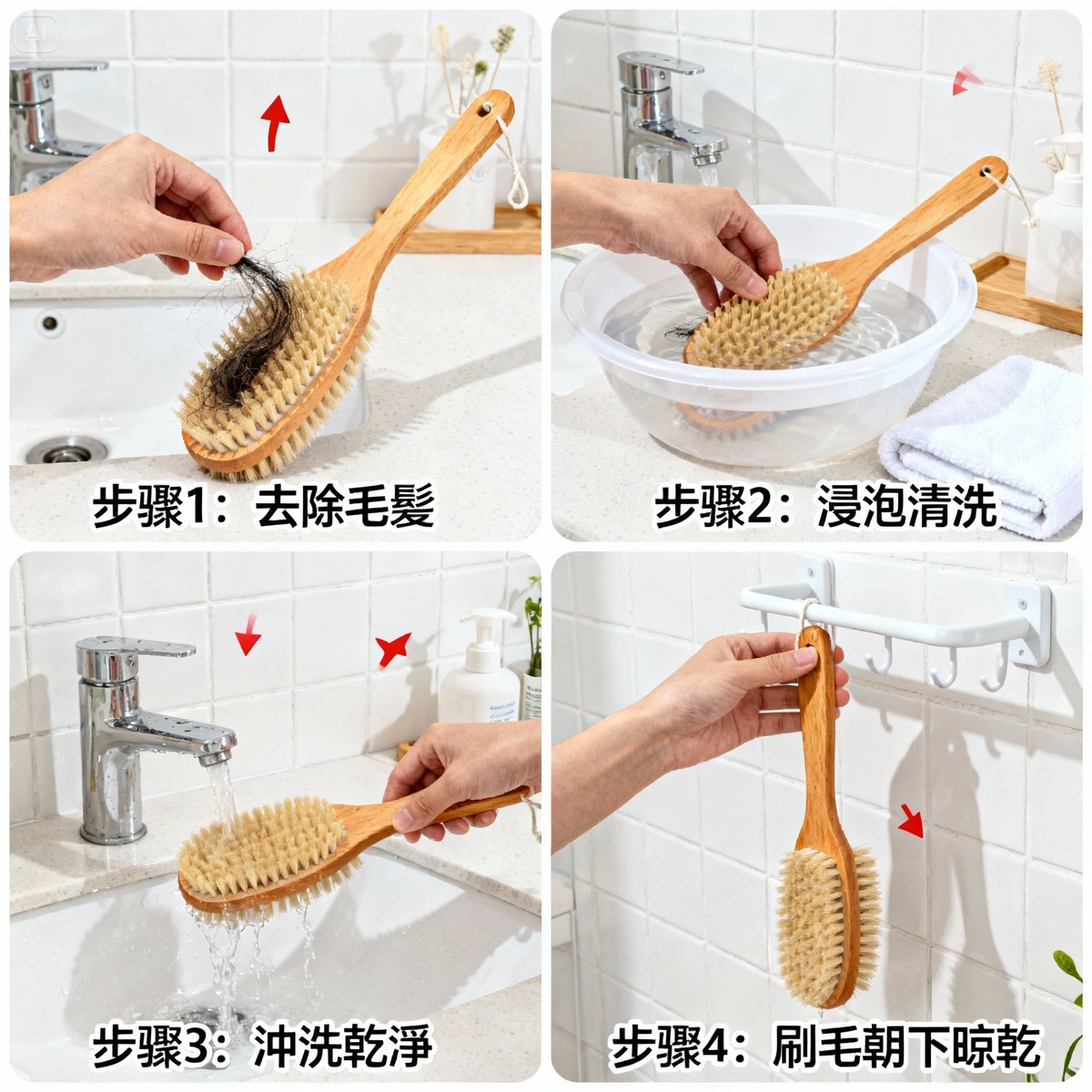 AI

步骤1：去除毛髮

步骤2：浸泡清洗

步骤3：沖洗乾淨

步骤4：刷毛朝下晾乾