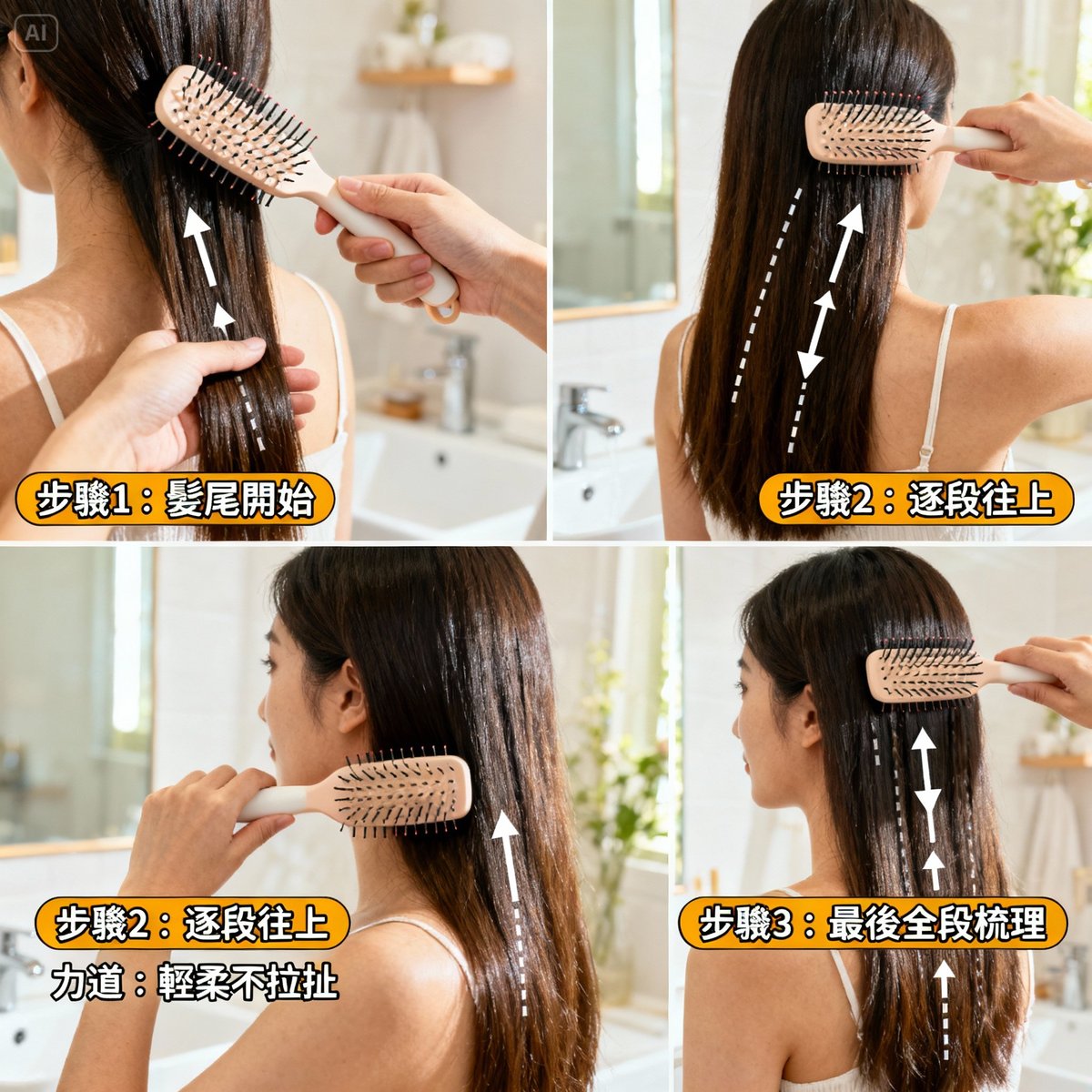 AI

步驟1：髮尾開始

步驟2：逐段往上

步驟2：逐段往上

力道：輕柔不拉扯

步驟3：最後全段梳理