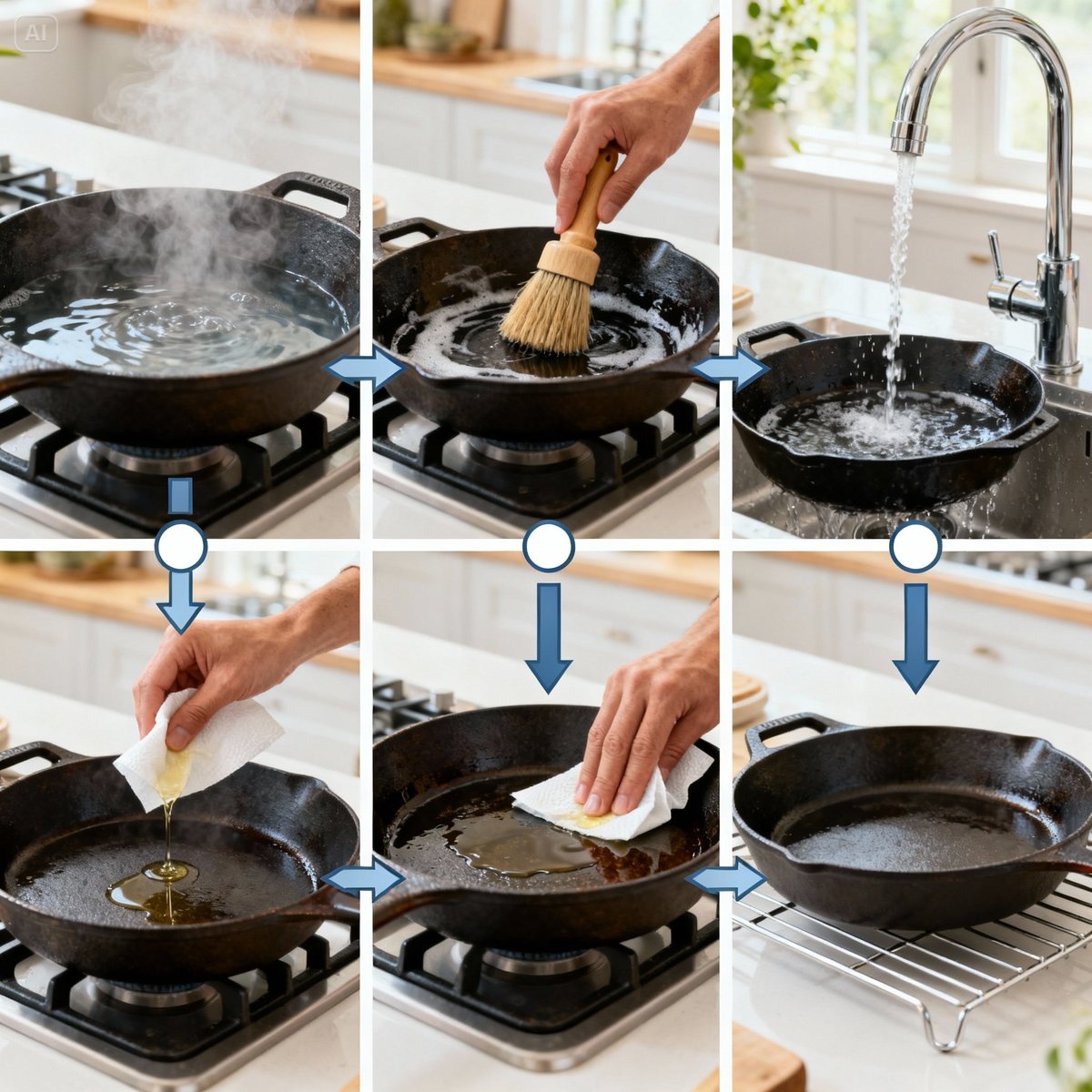 AI