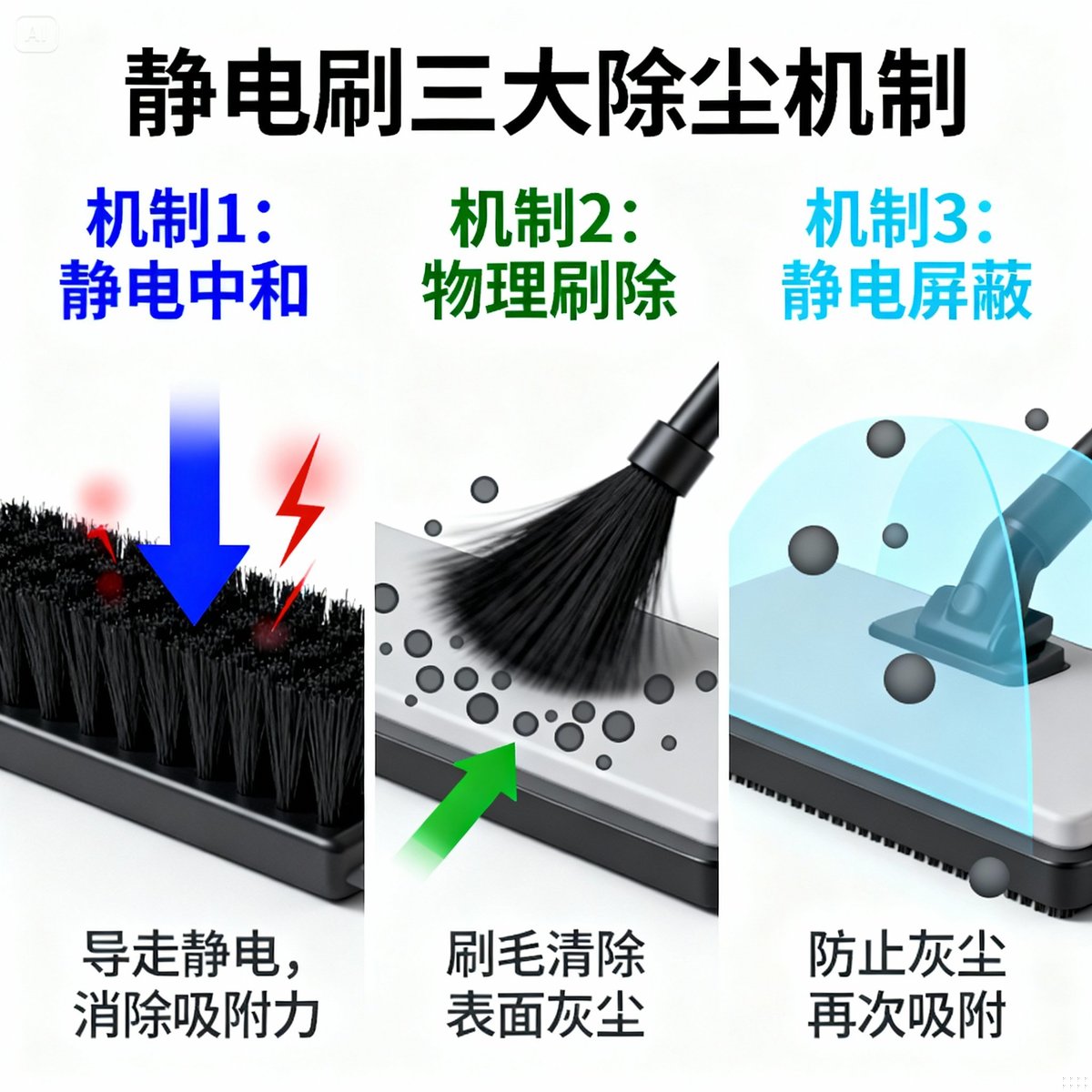 AI

静电刷三大除尘机制

机制1：
静电中和

导走静电，
消除吸附力

机制2：
物理刷除

刷毛清除
表面灰尘

机制3：
静电屏蔽

防止灰尘
再次吸附